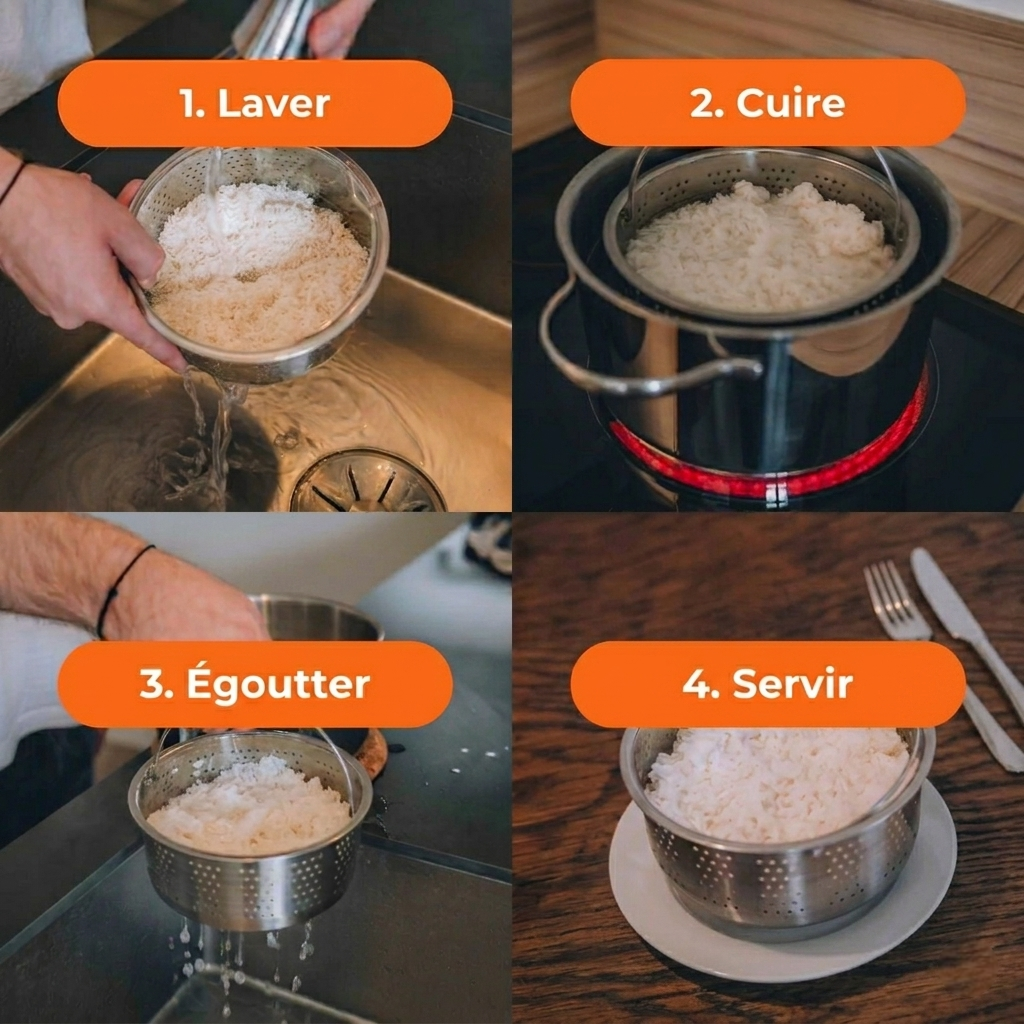 1. Laver

2. Cuire

3. Égoutter

4. Servir